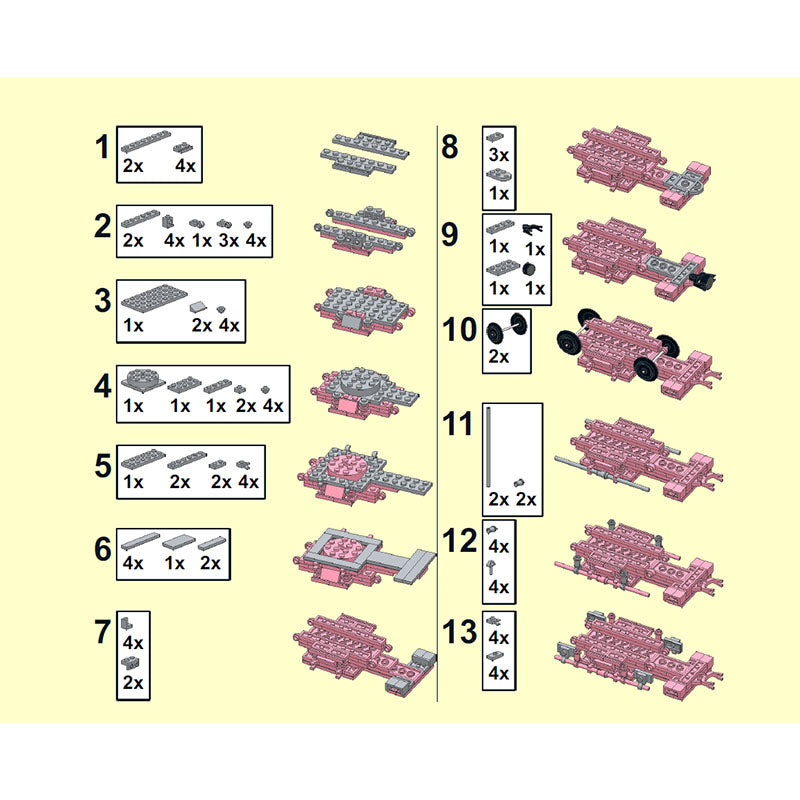 1
2x 4x

2
2x 4x 1x 3x 4x

3
1x 2x 4x

4
1x 1x 1x 2x 4x

5
1x 2x 2x 4x

6
4x 1x 2x

7
4x
2x

8
3x
1x

9
1x 1x
1x 1x

10
2x

11
2x 2x

12
4x
4x

13
4x
4x