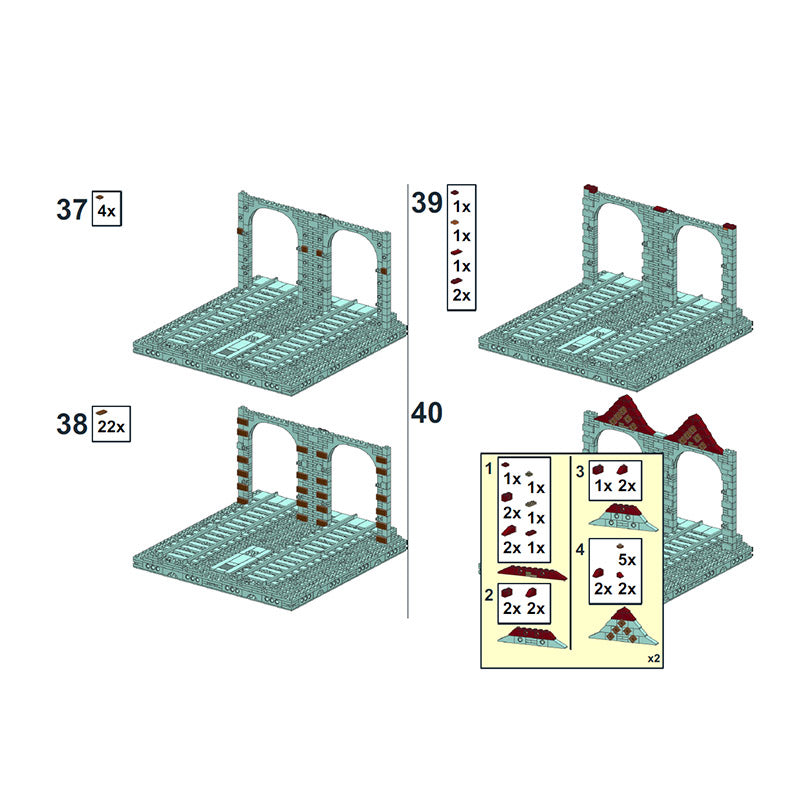 37 4x

38 22x

39 1x 1x 1x 2x

40

1 1x 1x 2x 1x 2x 1x

2 2x 2x

3 1x 2x

4 5x 2x 2x

x2