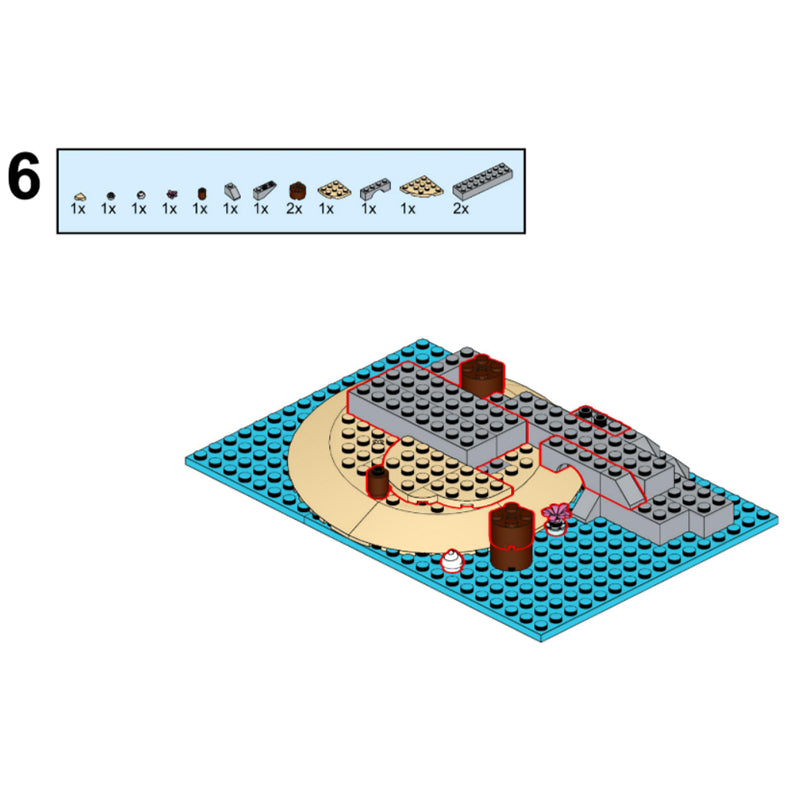 6

1x 1x 1x 1x 1x 1x 1x 2x 1x 1x 1x 2x