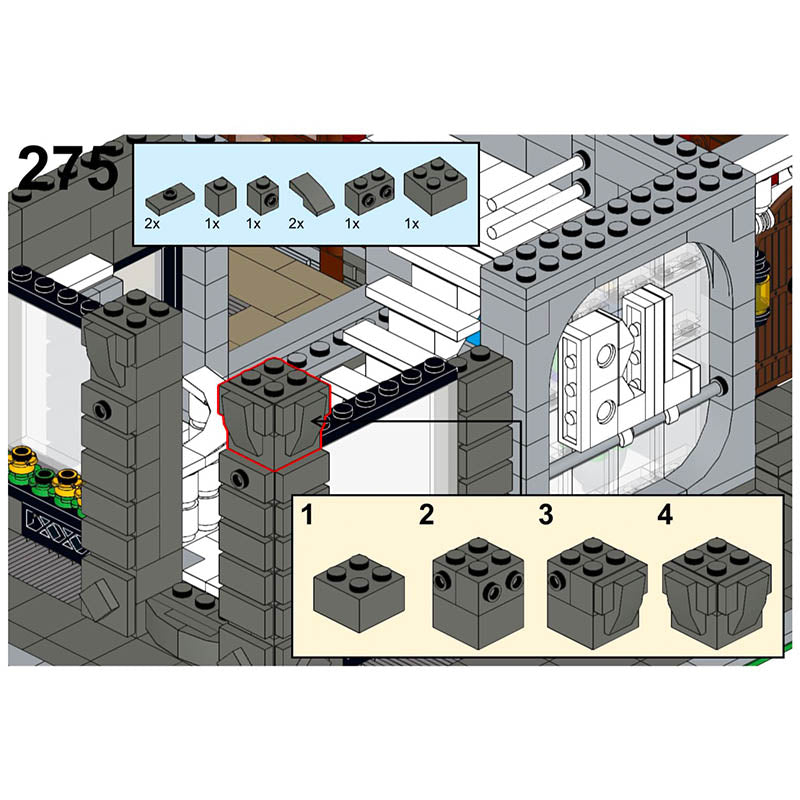 275

2x 1x 1x 2x 1x 1x

1 2 3 4