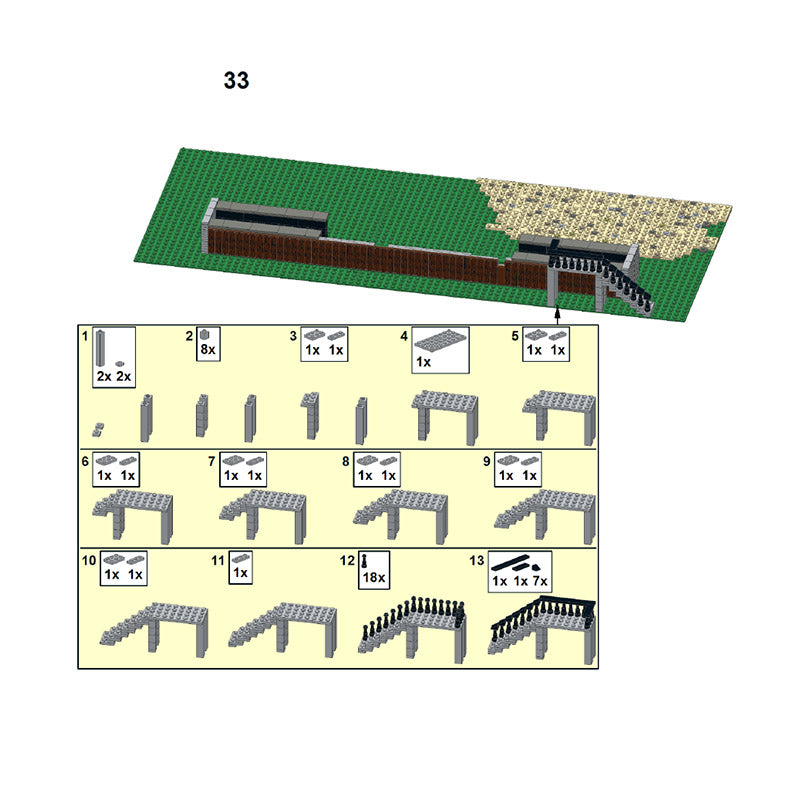 33

1
2x 2x

2
8x

3
1x 1x

4
1x

5
1x 1x

6
1x 1x

7
1x 1x

8
1x 1x

9
1x 1x

10
1x 1x

11
1x

12
18x

13
1x 1x 7x