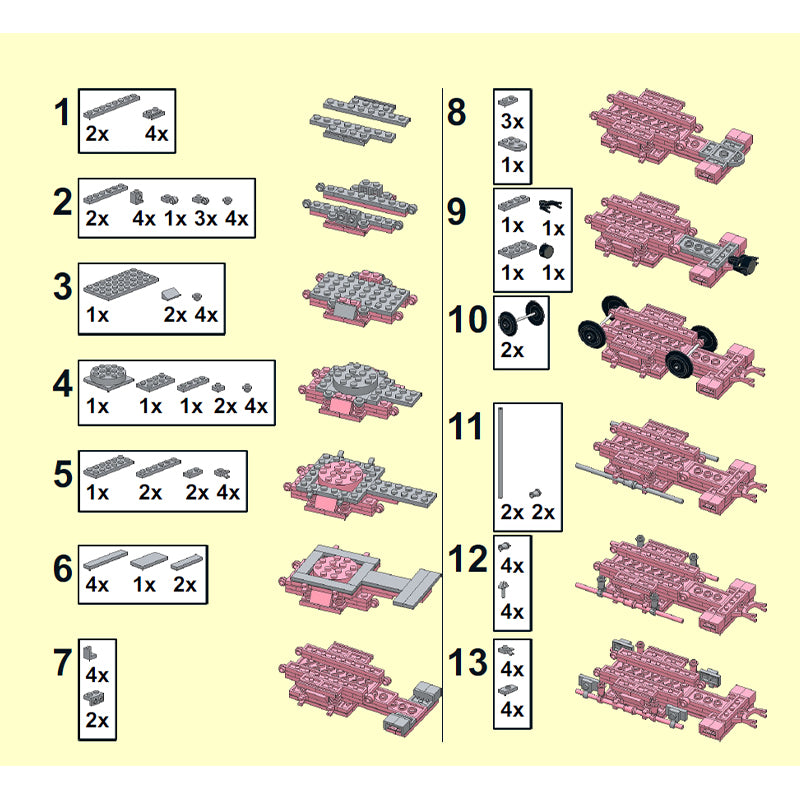 1
2x 4x

2
2x 4x 1x 3x 4x

3
1x 2x 4x

4
1x 1x 1x 2x 4x

5
1x 2x 2x 4x

6
4x 1x 2x

7
4x
2x

8
3x
1x

9
1x 1x
1x 1x

10
2x

11
2x 2x

12
4x
4x

13
4x
4x