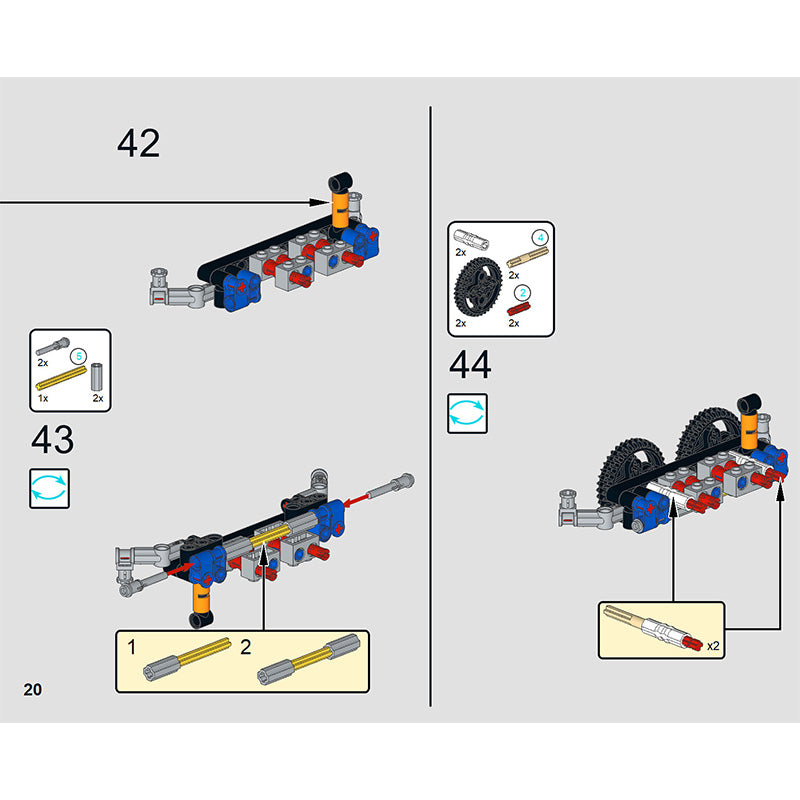 42

2x
5
1x
2x

43

1
2

20

2x
4
2x
2
2x
2x

44

x2