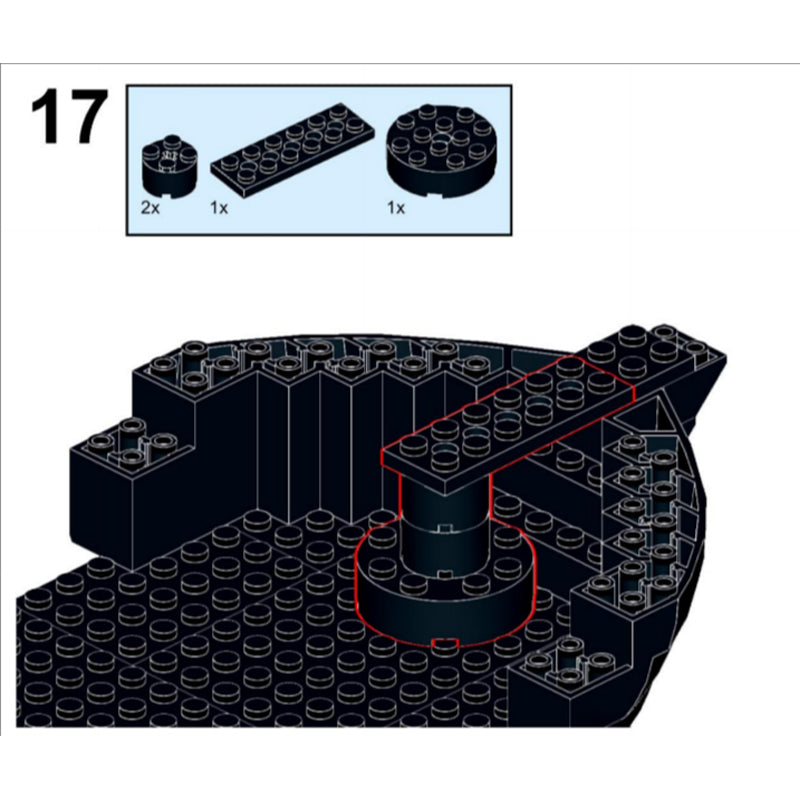 17

2x

1x

1x