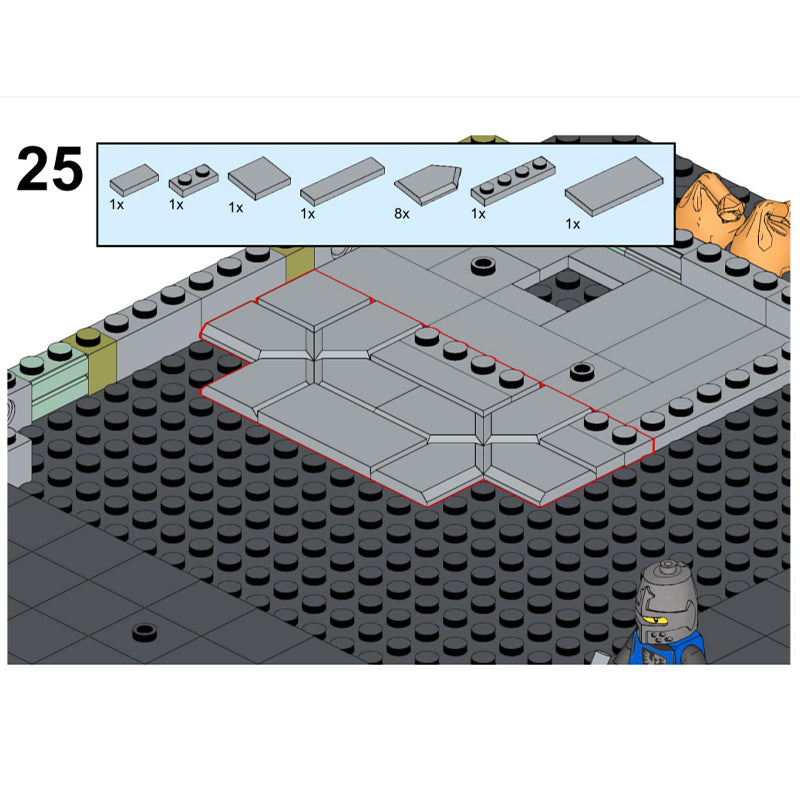 25

1x 1x 1x 1x 8x 1x 1x