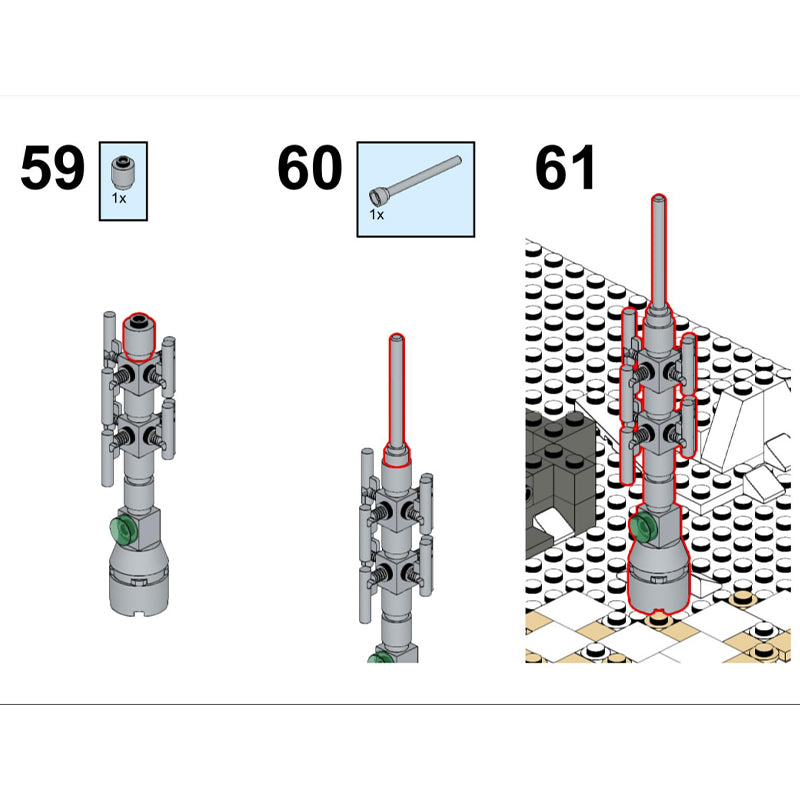 59
1x

60
1x

61