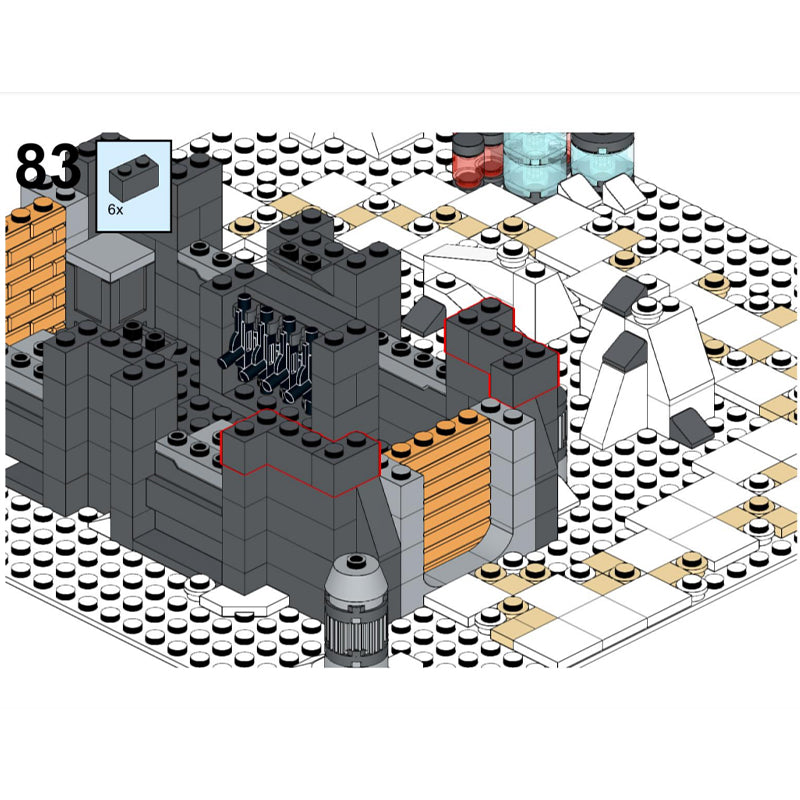 83

6x