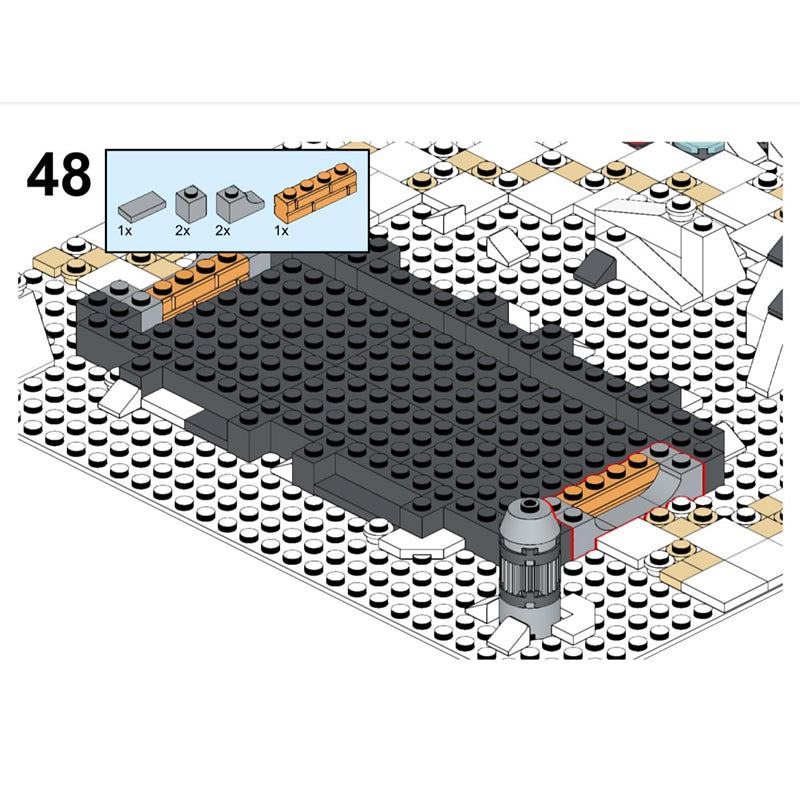 48

1x 2x 2x 1x