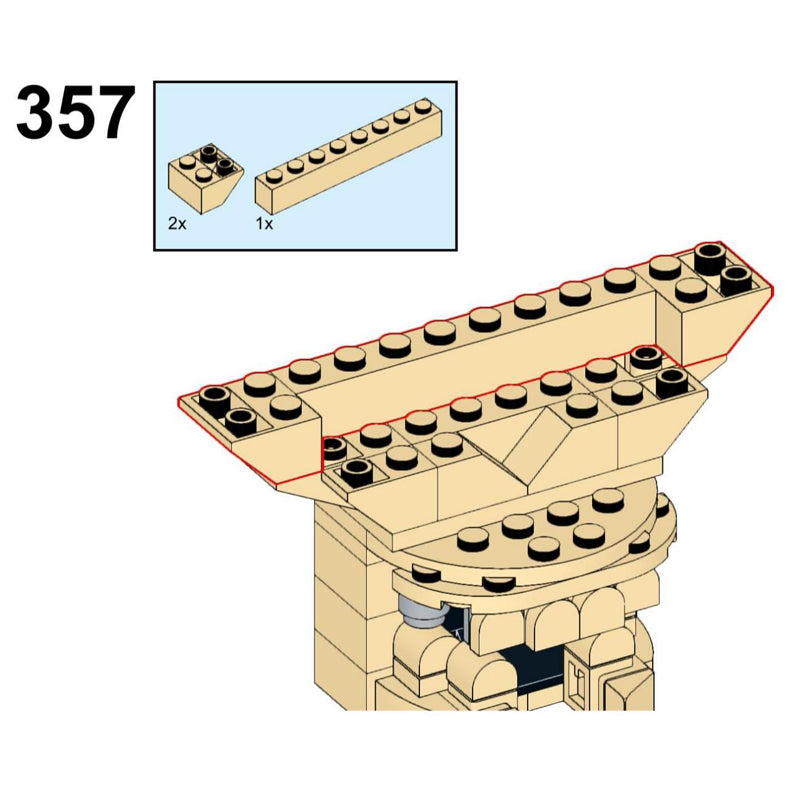 357

2x

1x