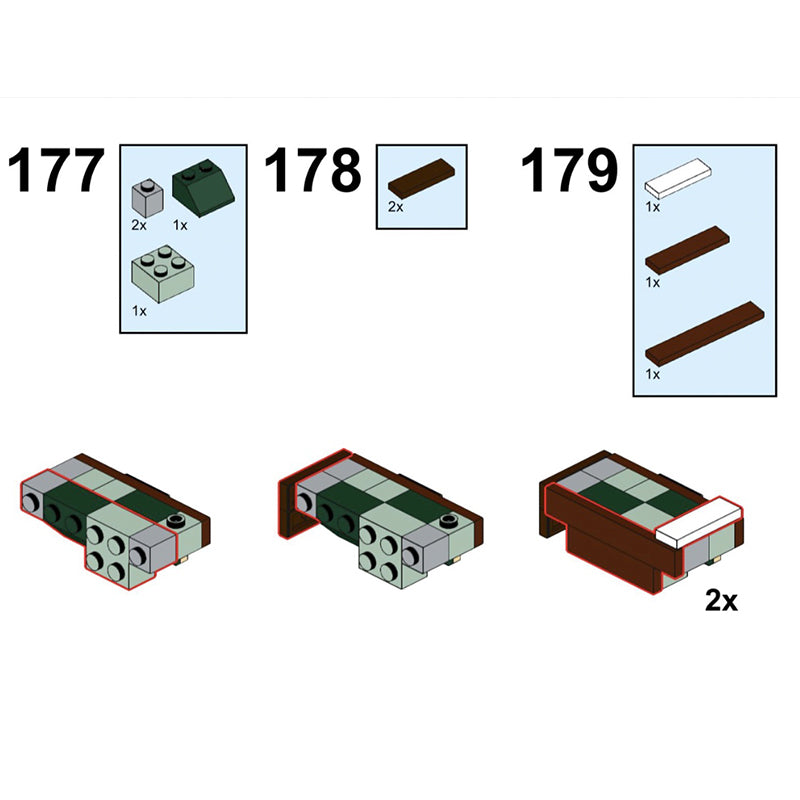 177

2x 1x

1x

178

2x

179

1x

1x

1x

2x