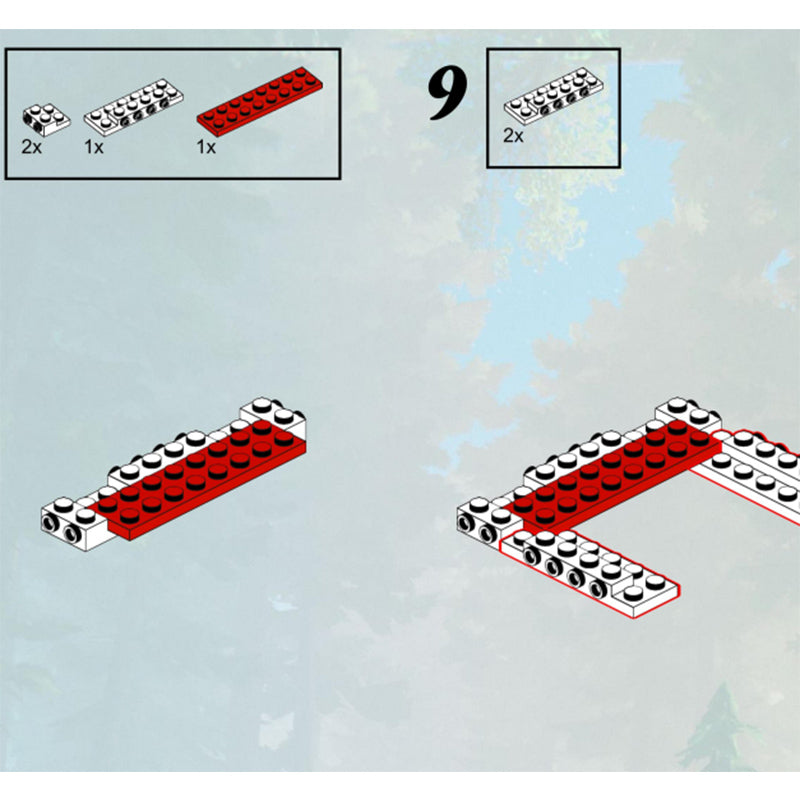 2x 1x 1x

9

2x