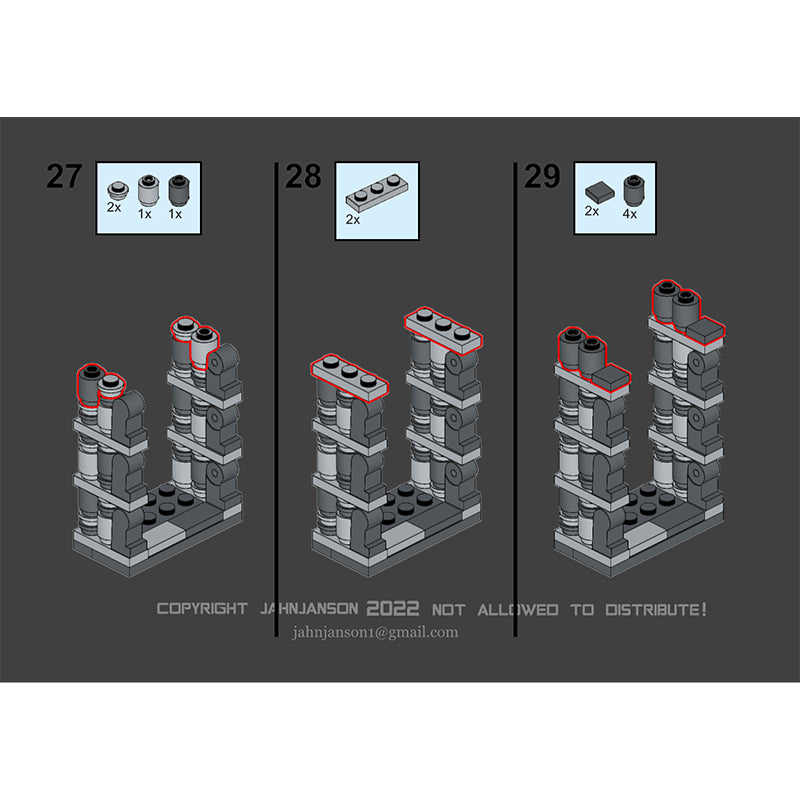 27

2x 1x 1x

28

2x

29

2x 4x

COPYRIGHT JAHNJANSON 2022 NOT ALLOWED TO DISTRIBUTE!
jahnjanson1@gmail.com