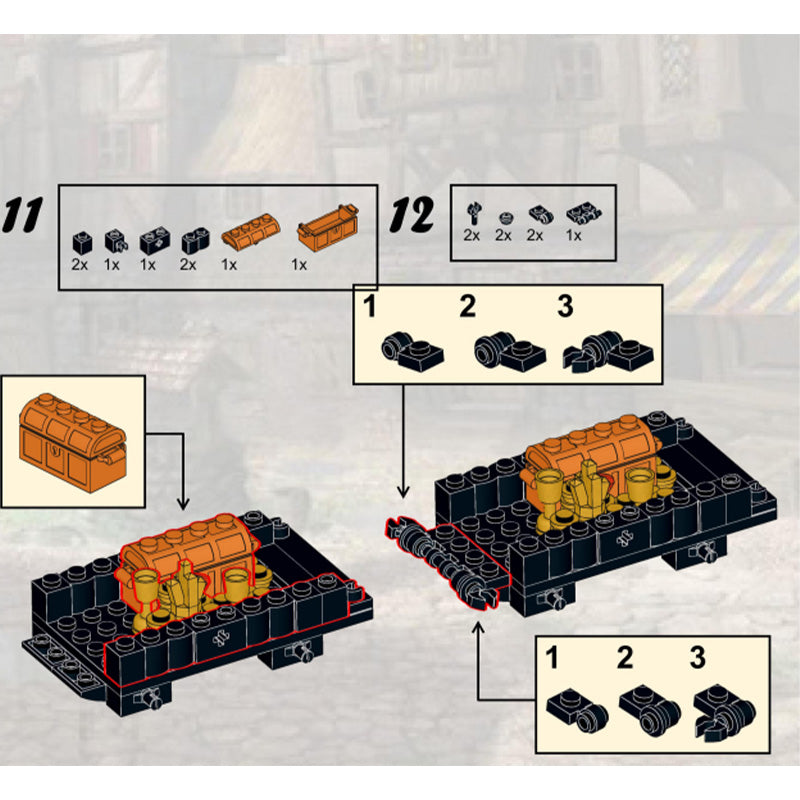 11

2x 1x 1x 2x 1x 1x

12

2x 2x 2x 1x

1 2 3

1 2 3