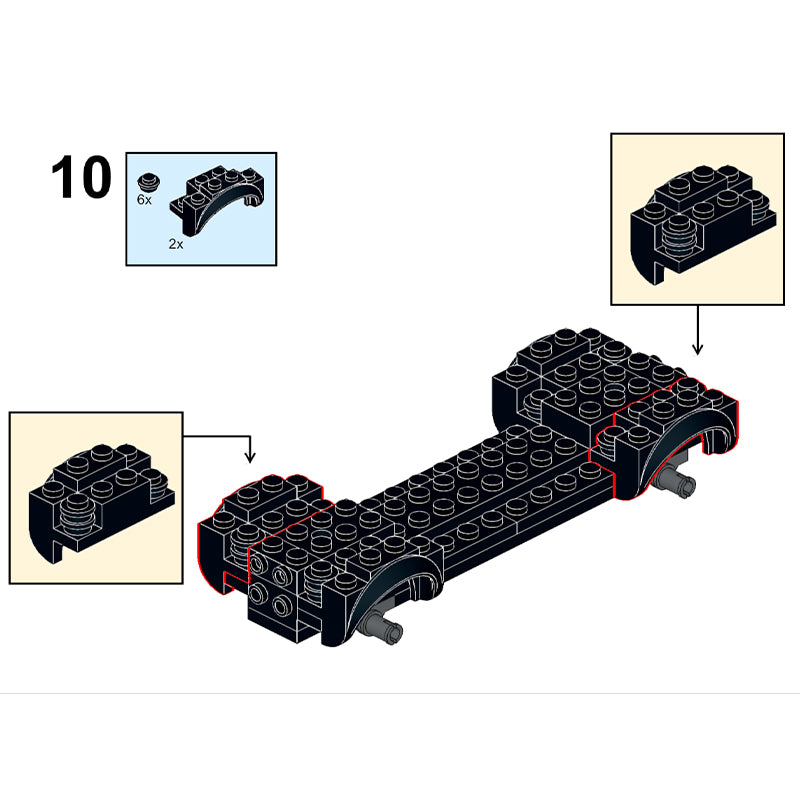 10

6x

2x