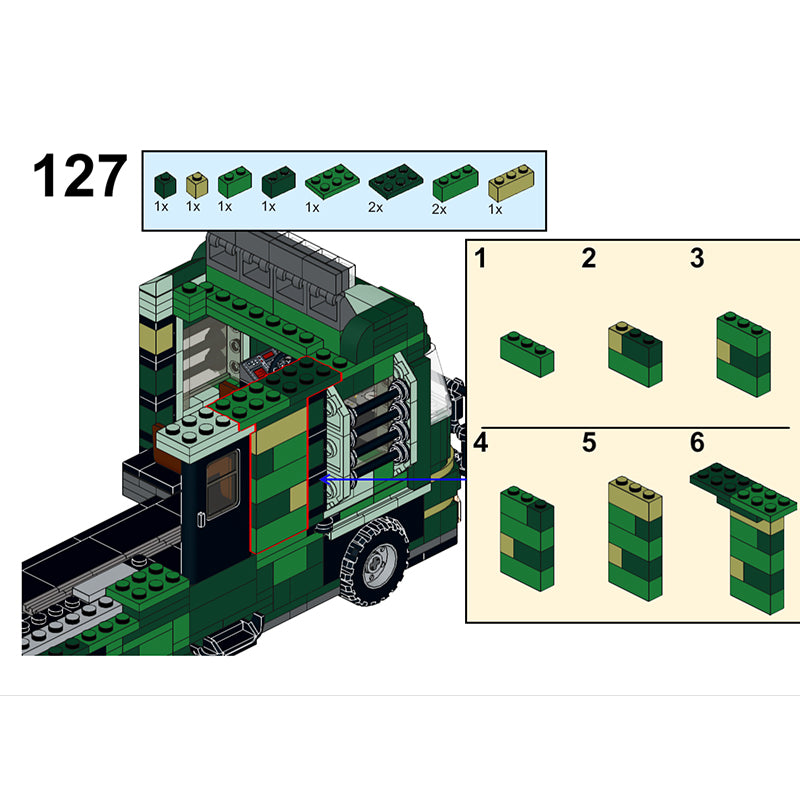 127

1x 1x 1x 1x 1x 2x 2x 1x

1 2 3

4 5 6