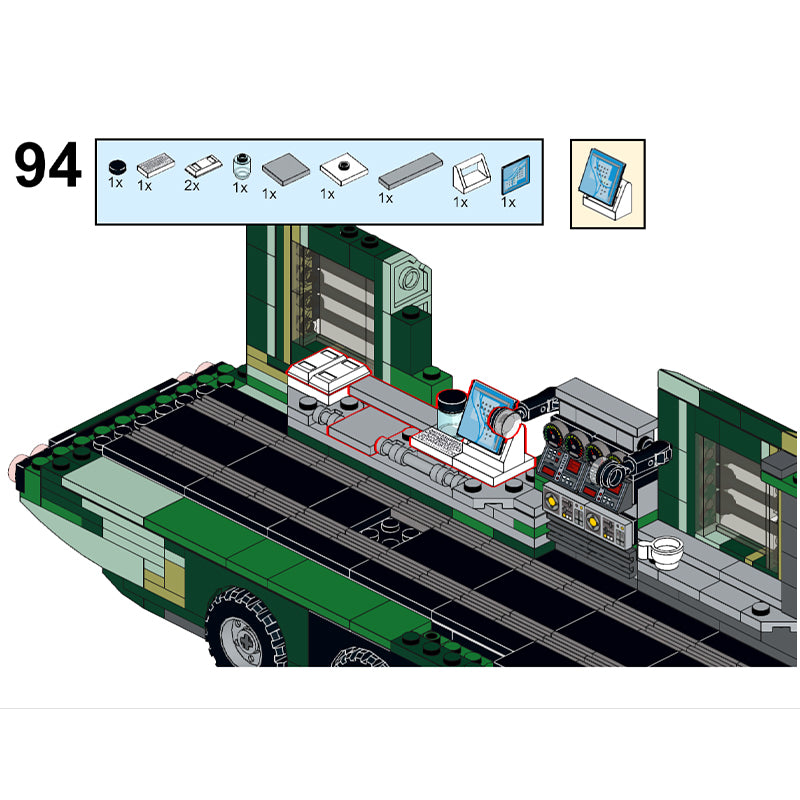 94

1x 1x 2x 1x 1x 1x 1x 1x 1x