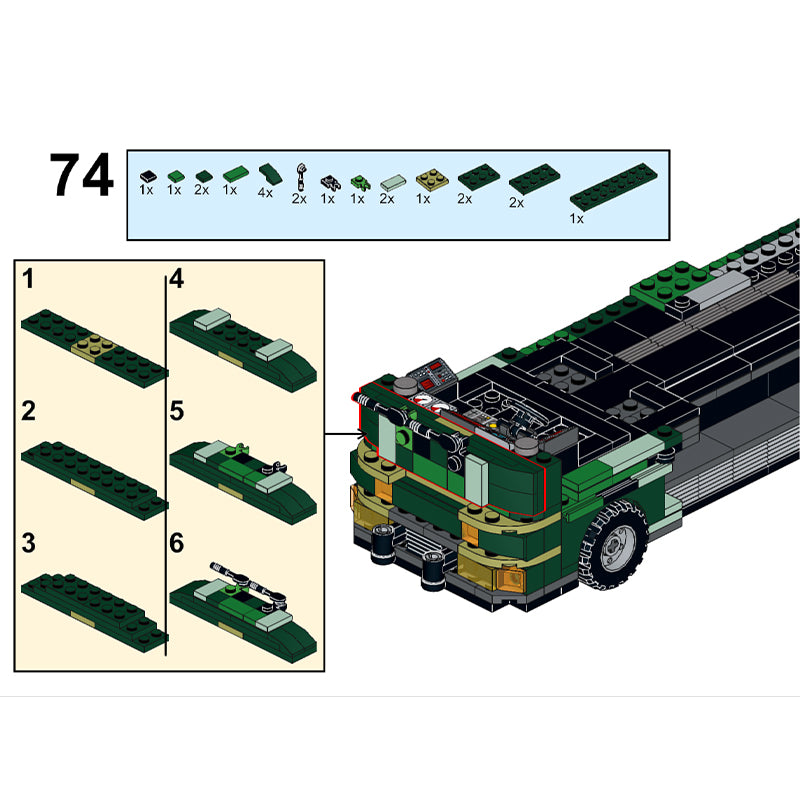 74

1x 1x 2x 1x 4x 2x 1x 1x 2x 1x 2x 2x 1x

1

2

3

4

5

6