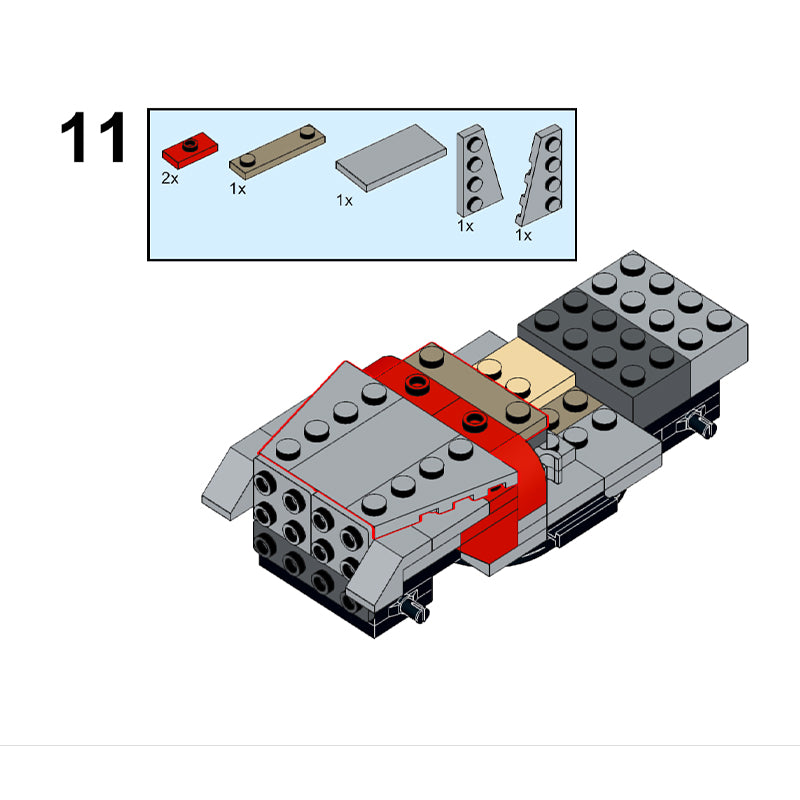 11

2x
1x
1x
1x
1x