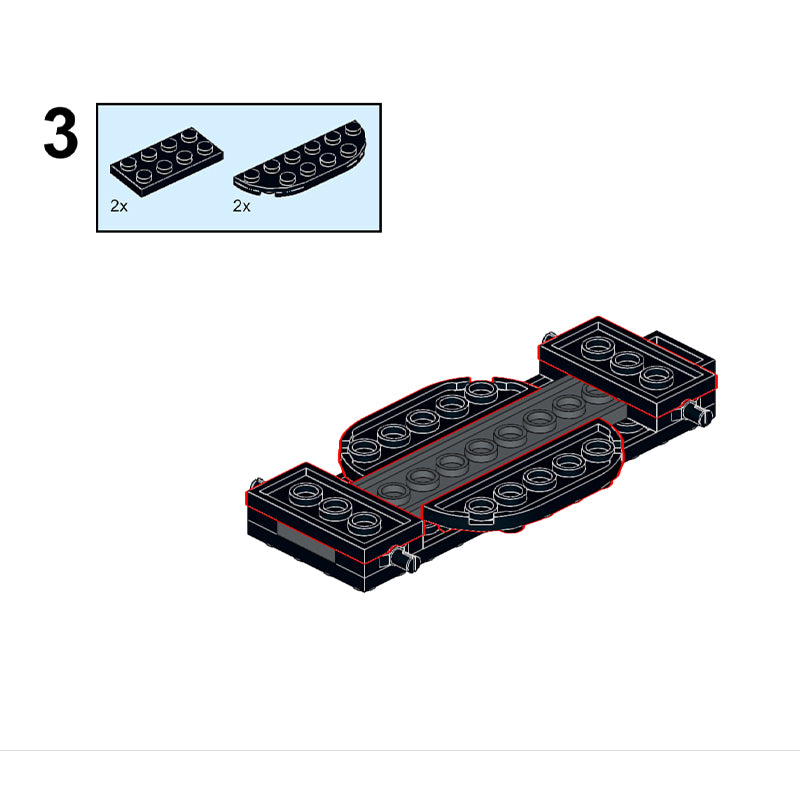 3

2x

2x