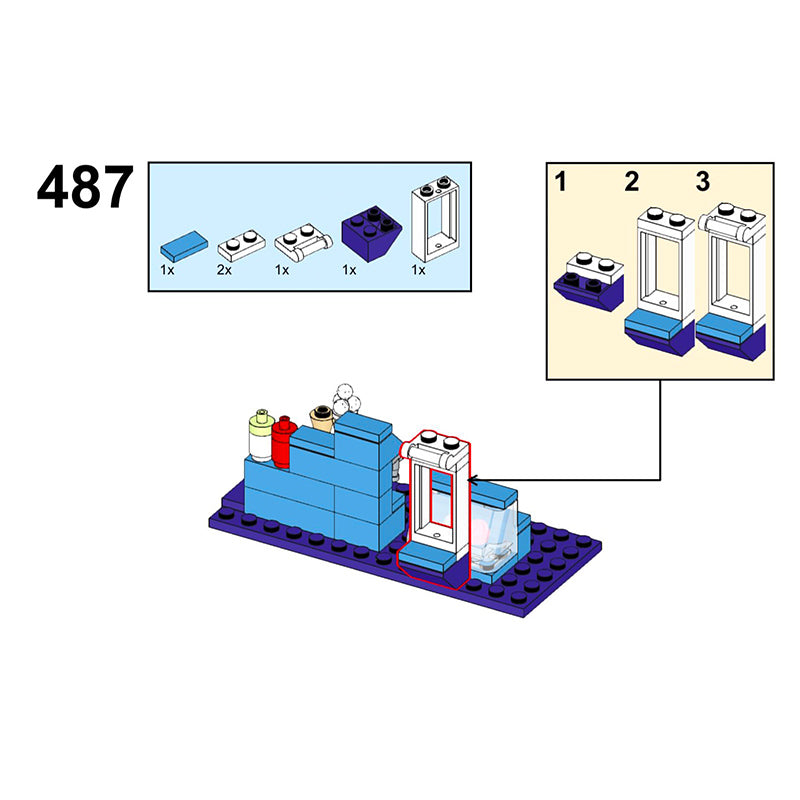 487

1x 2x 1x 1x 1x

1 2 3