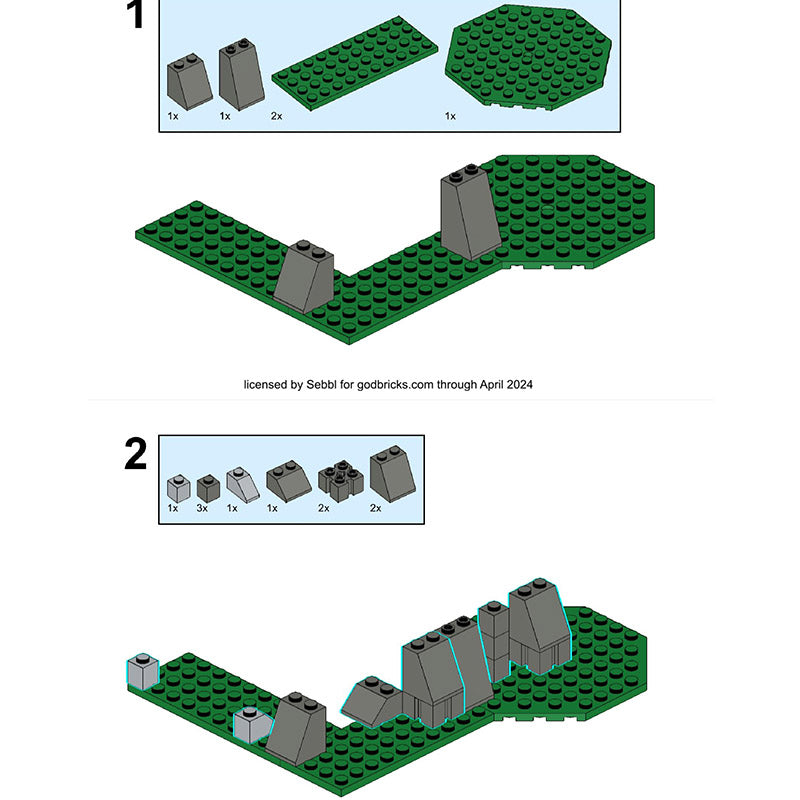 1

1x 1x 2x 1x

licensed by Sebbl for godbricks.com through April 2024

2

1x 3x 1x 1x 2x 2x